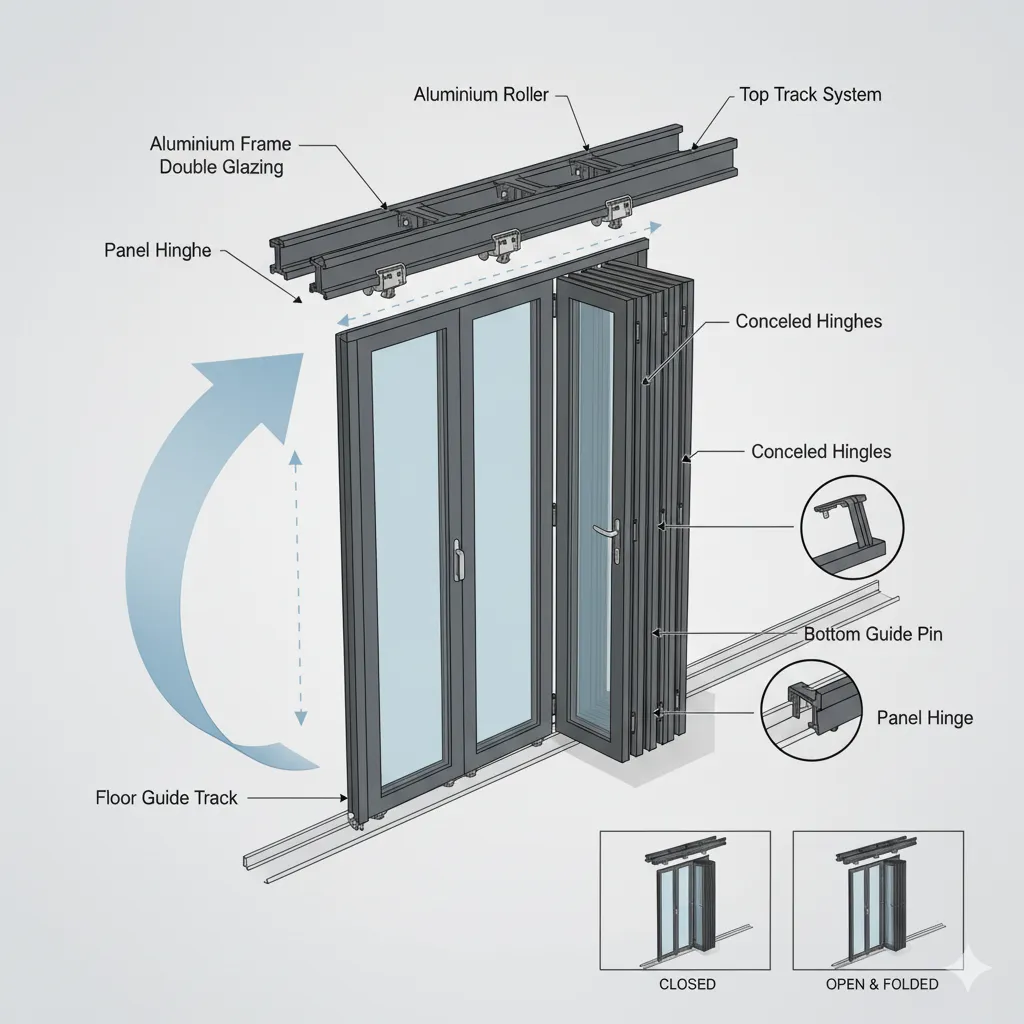 Aluminium Roller

Top Track System

Aluminium Frame
Double Glazing

Panel Hinghe

Conceled Hinghes

Conceled Hingles

Bottom Guide Pin

Panel Hinge

Floor Guide Track

CLOSED

OPEN & FOLDED